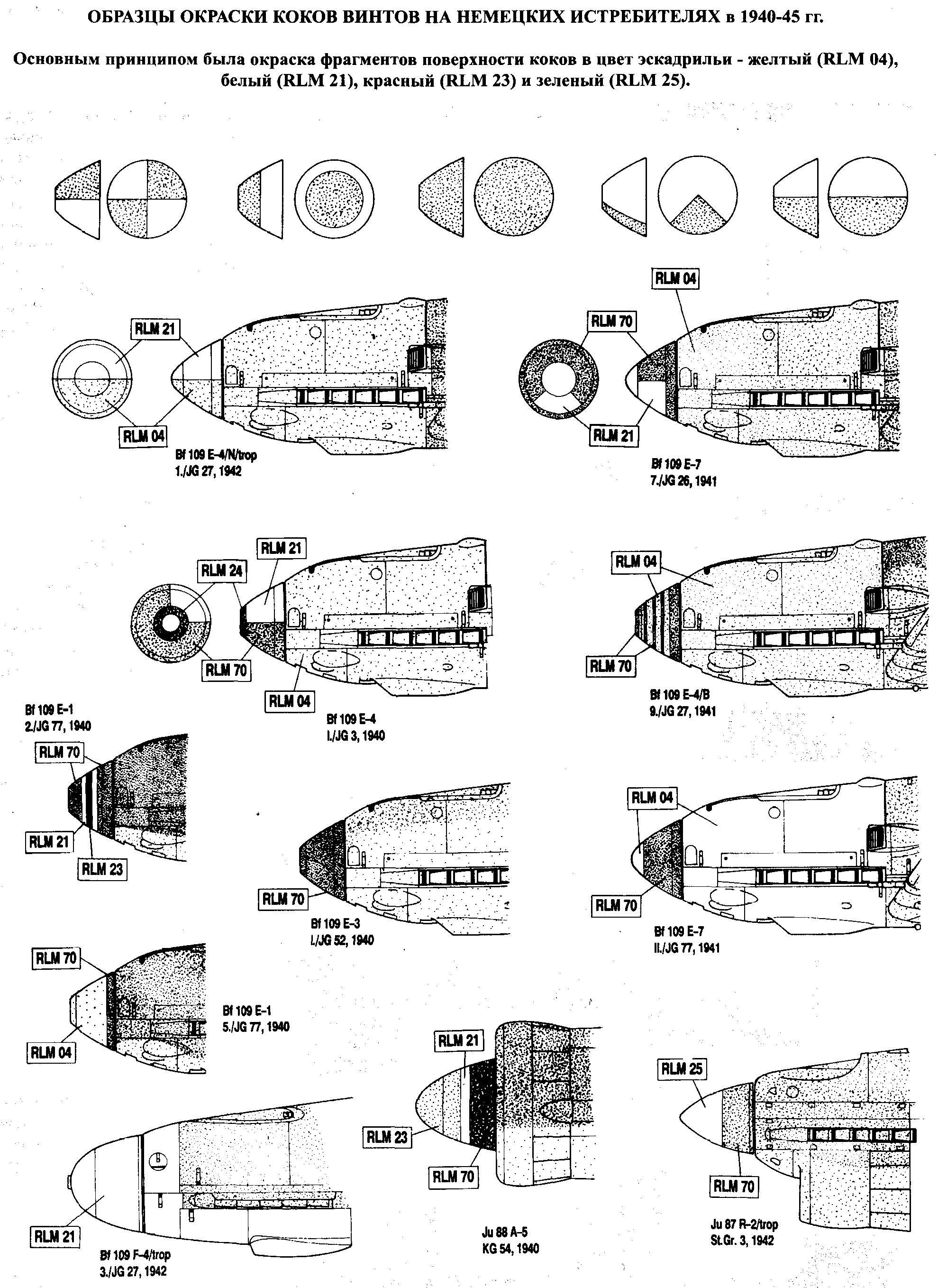 ОБРАЗЦЫ ОКРАСКИ КОКОВ ВИНТОВ НА НЕМЕЦКИХ ИСТРЕБИТЕЛЯХ в 1940-45 гг.

Основным принципом была окраска фрагментов поверхности коков в цвет эскадрильи - желтый (RLM 04), белый (RLM 21), красный (RLM 23) и зеленый (RLM 25).

RLM 21
RLM 04
Bf 109 E-4/N/trop
1./JG 27, 1942

RLM 04
RLM 70
RLM 21
Bf 109 E-7
7./JG 26, 1941

RLM 21
RLM 24
RLM 70
RLM 04
Bf 109 E-4
I./JG 3, 1940

RLM 04
RLM 70
Bf 109 E-4/B
9./JG 27, 1941

Bf 109 E-1
2./JG 77, 1940
RLM 70
RLM 21
RLM 23

RLM 70
Bf 109 E-3
I./JG 52, 1940

RLM 04
RLM 70
Bf 109 E-7
II./JG 77, 1941

RLM 70
RLM 04
Bf 109 E-1
5./JG 77, 1940

RLM 21
RLM 23
RLM 70
Ju 88 A-5
KG 54, 1940

RLM 25
RLM 70
Ju 87 R-2/trop
St.Gr. 3, 1942

RLM 21
Bf 109 F-4/trop
3./JG 27, 1942